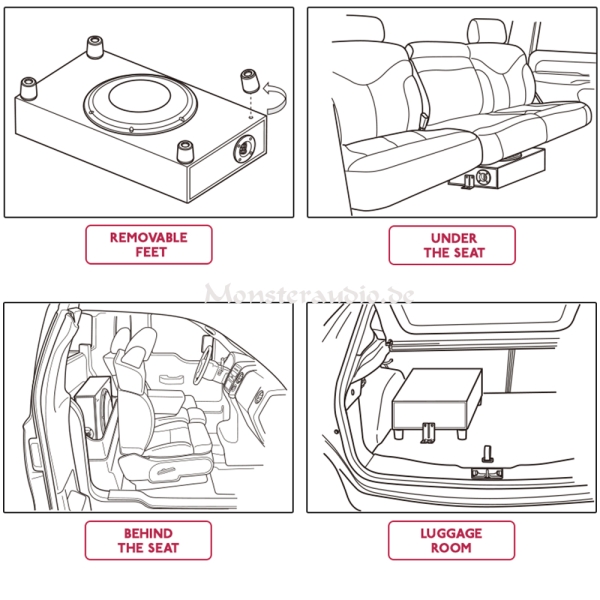 REMOVABLE FEET

UNDER THE SEAT

Monsteraudio.de

BEHIND THE SEAT

LUGGAGE ROOM